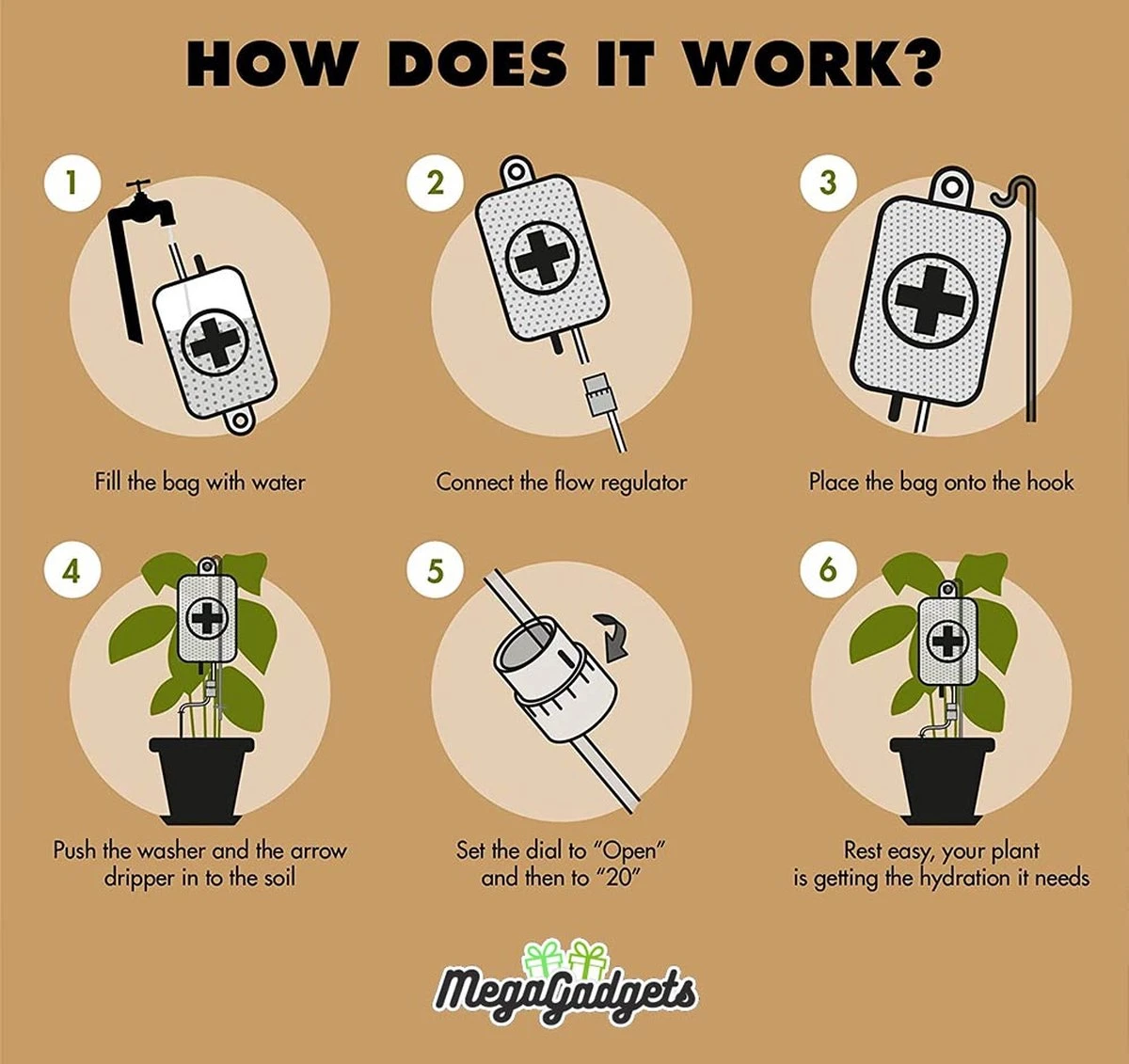 HOW DOES IT WORK?

1

Fill the bag with water

2

Connect the flow regulator

3

Place the bag onto the hook

4

Push the washer and the arrow dripper in to the soil

5

Set the dial to "Open" and then to "20"

6

Rest easy, your plant is getting the hydration it needs

MegaGadgets