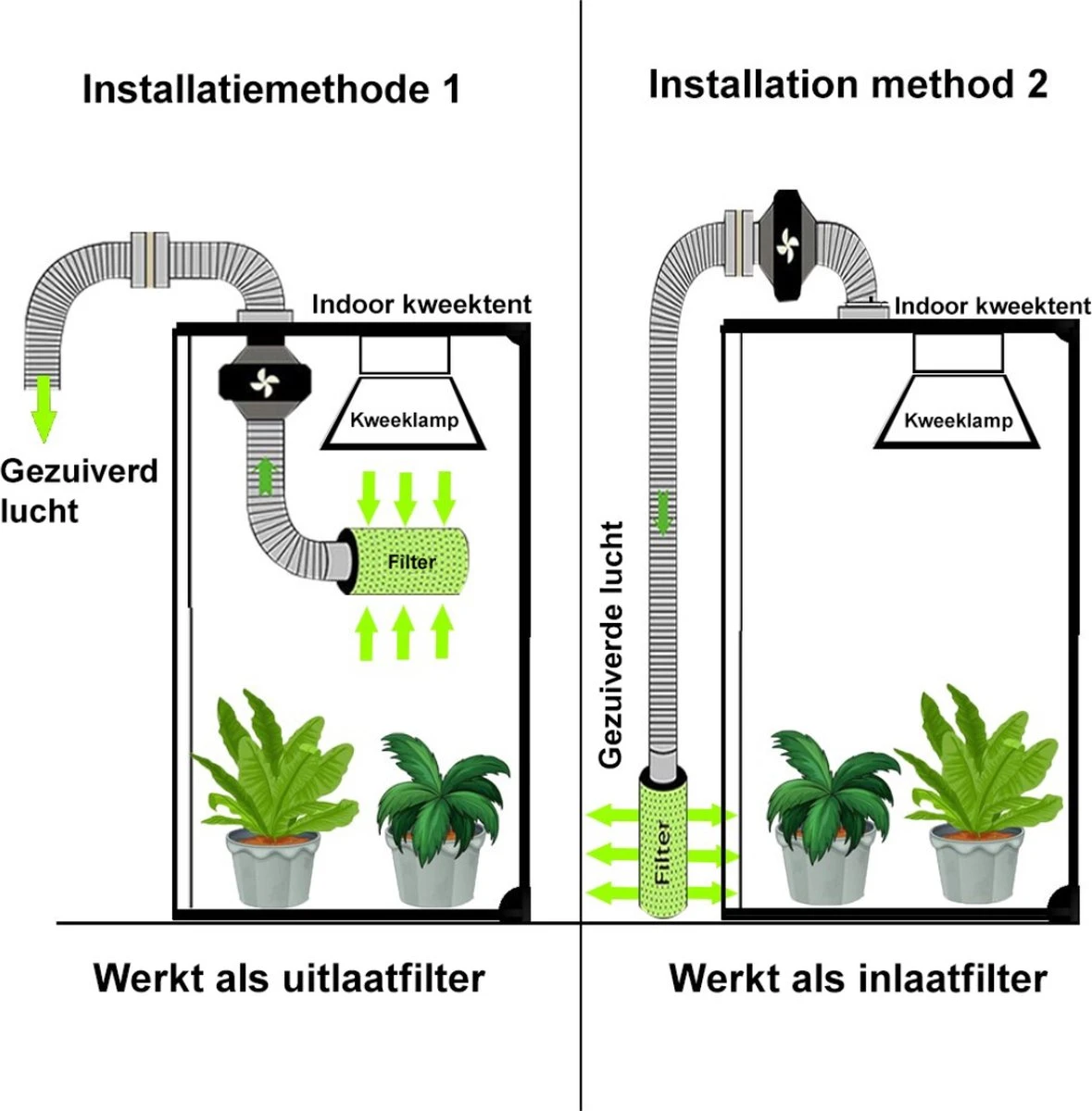 Installatiemethode 1

Indoor kweektent

Kweeklamp

Gezuiverd lucht

Filter

Werkt als uitlaatfilter

Installation method 2

Indoor kweektent

Kweeklamp

Gezuiverde lucht

Filter

Werkt als inlaatfilter